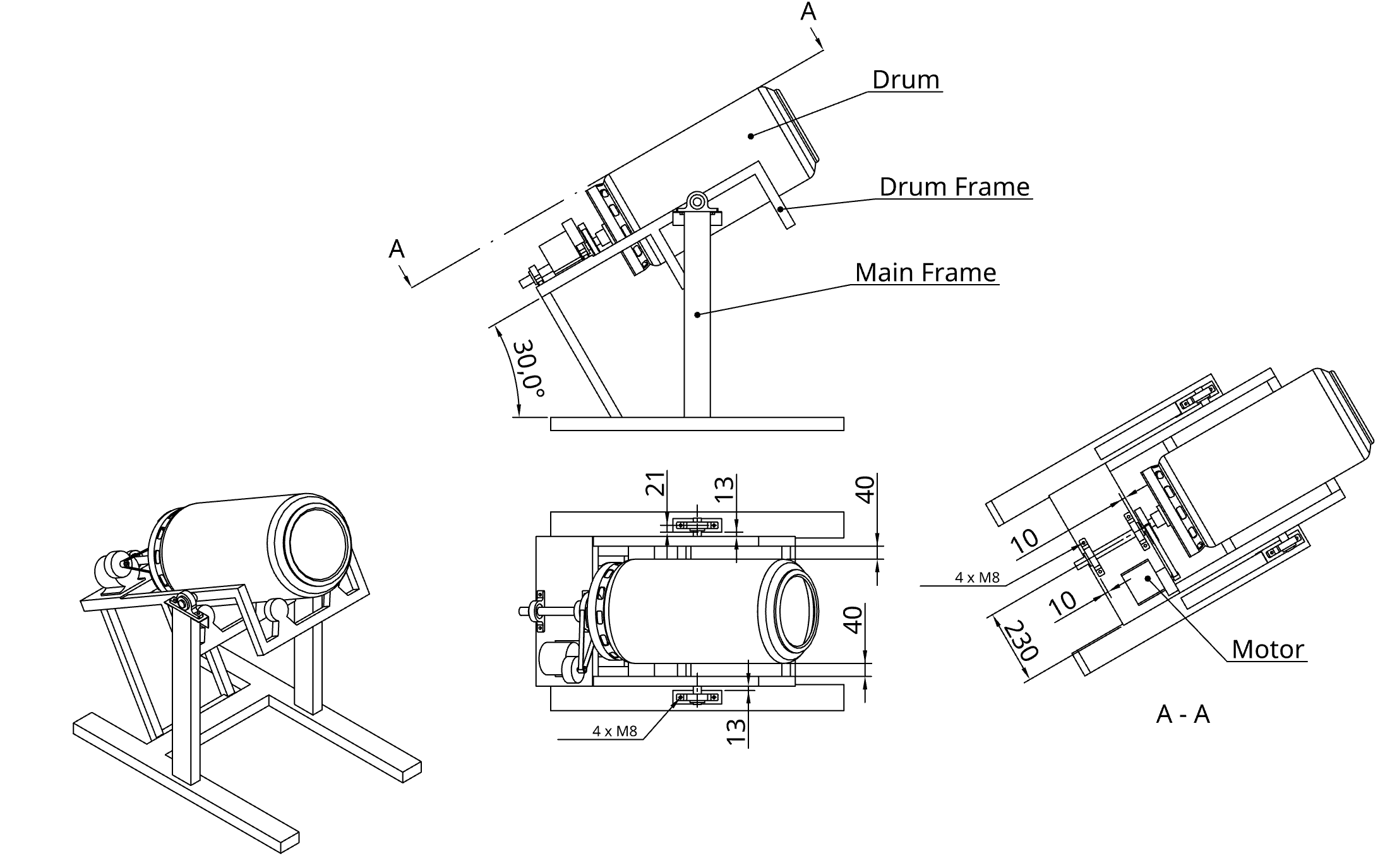 A

Drum

Drum Frame

A

Main Frame

30,0°

21

13

40

40

4 x M8

13

10

4 x M8

10

230

Motor

A - A